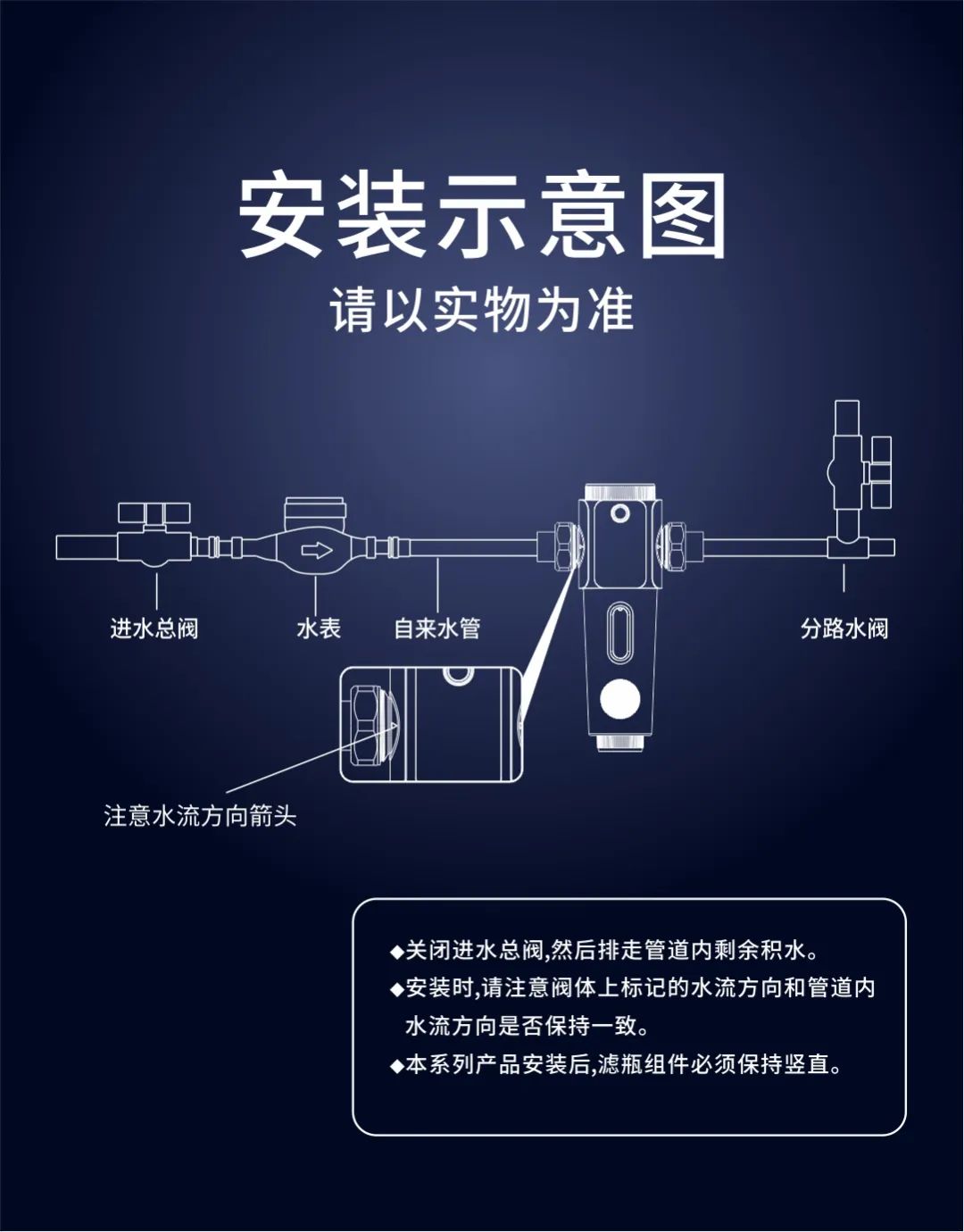 安装示意图

请以实物为准

进水总阀

水表

自来水管

分路水阀

注意水流方向箭头

◆关闭进水总阀,然后排走管道内剩余积水。
◆安装时,请注意阀体上标记的水流方向和管道内水流方向是否保持一致。
◆本系列产品安装后,滤瓶组件必须保持竖直。